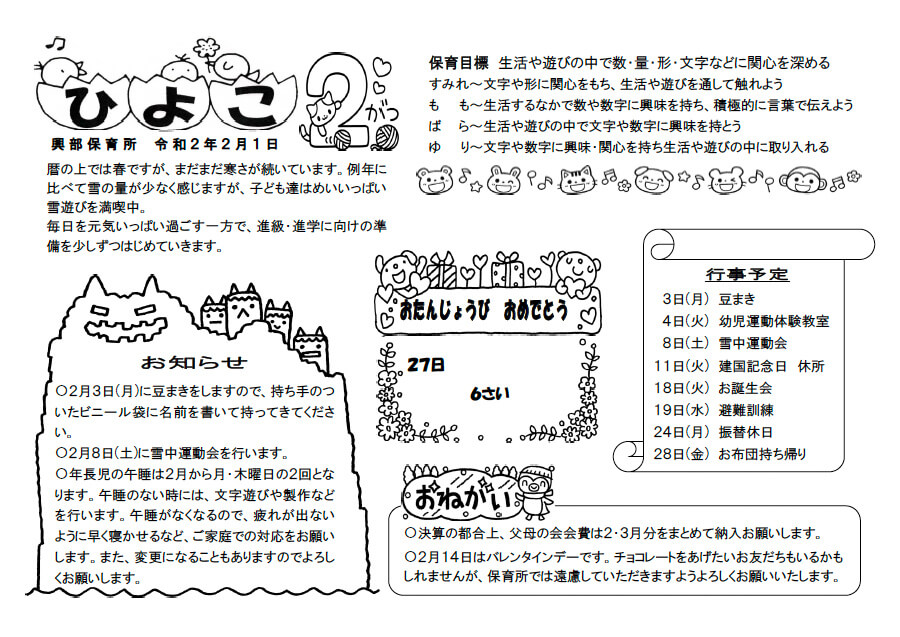 ひよこ 2がつ

興部保育所　令和2年2月1日

暦の上では春ですが、まだまだ寒さが続いています。例年に比べて雪の量が少なく感じますが、子ども達はめいいっぱい雪遊びを満喫中。
毎日を元気いっぱい過ごす一方で、進級・進学に向けの準備を少しずつはじめていきます。

保育目標　生活や遊びの中で数・量・形・文字などに関心を深める
すみれ～文字や形に関心をもち、生活や遊びを通して触れよう
も　も～生活するなかで数や数字に興味を持ち、積極的に言葉で伝えよう
ば　ら～生活や遊びの中で文字や数字に興味を持とう
ゆ　り～文字や数字に興味・関心を持ち生活や遊びの中に取り入れる

お知らせ

○2月3日(月)に豆まきをしますので、持ち手のついたビニール袋に名前を書いて持ってきてください。
○2月8日(土)に雪中運動会を行います。
○年長児の午睡は2月から月・木曜日の2回となります。午睡のない時には、文字遊びや製作などを行います。午睡がなくなるので、疲れが出ないように早く寝かせるなど、ご家庭での対応をお願いします。また、変更になることもありますのでよろしくお願いします。

おたんじょうび　おめでとう
27日
6さい

行事予定
3日(月)　豆まき
4日(火)　幼児運動体験教室
8日(土)　雪中運動会
11日(火)　建国記念日　休所
18日(火)　お誕生会
19日(水)　避難訓練
24日(月)　振替休日
28日(金)　お布団持ち帰り

おねがい

○決算の都合上、父母の会会費は2・3月分をまとめて納入お願いします。
○2月14日はバレンタインデーです。チョコレートをあげたいお友だちもいるかもしれませんが、保育所では遠慮していただきますようよろしくお願いいたします。